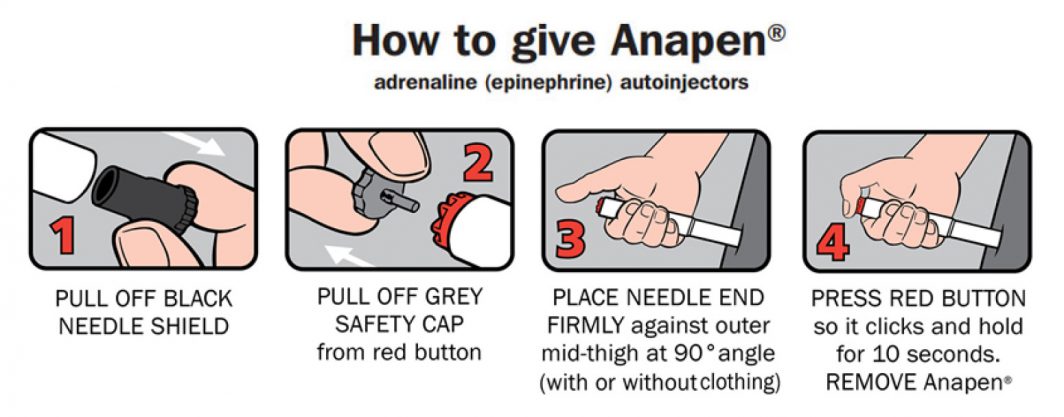 How to give Anapen®

adrenaline (epinephrine) autoinjectors

1

PULL OFF BLACK NEEDLE SHIELD

2

PULL OFF GREY SAFETY CAP from red button

3

PLACE NEEDLE END FIRMLY against outer mid-thigh at 90° angle (with or without clothing)

4

PRESS RED BUTTON so it clicks and hold for 10 seconds. REMOVE Anapen®