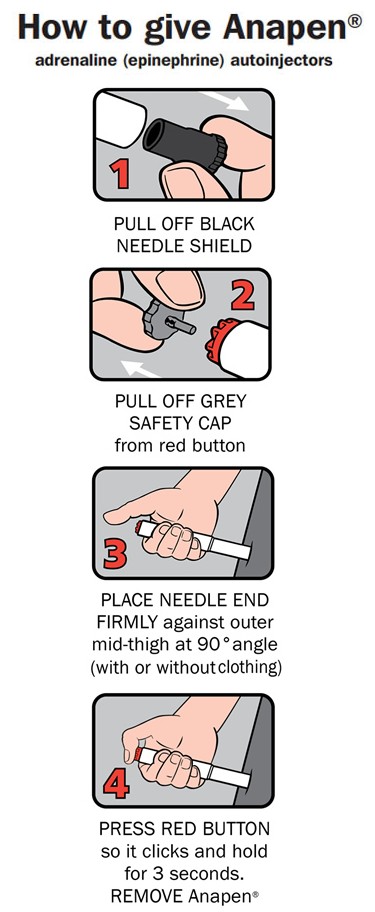 How to give Anapen®
adrenaline (epinephrine) autoinjectors

1

PULL OFF BLACK NEEDLE SHIELD

2

PULL OFF GREY SAFETY CAP from red button

3

PLACE NEEDLE END FIRMLY against outer mid-thigh at 90° angle (with or without clothing)

4

PRESS RED BUTTON so it clicks and hold for 3 seconds. REMOVE Anapen®