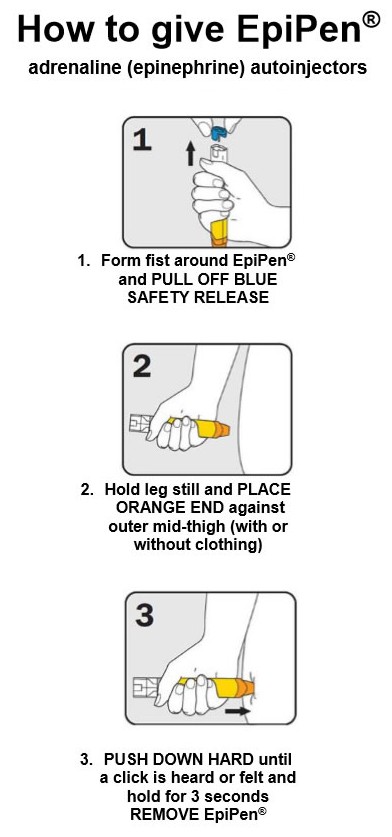 How to give EpiPen®

adrenaline (epinephrine) autoinjectors

1

1. Form fist around EpiPen® and PULL OFF BLUE SAFETY RELEASE

2

2. Hold leg still and PLACE ORANGE END against outer mid-thigh (with or without clothing)

3

3. PUSH DOWN HARD until a click is heard or felt and hold for 3 seconds REMOVE EpiPen®