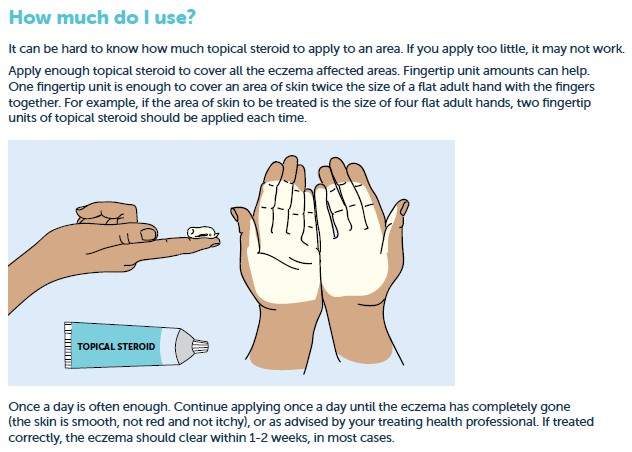 How much do I use?

It can be hard to know how much topical steroid to apply to an area. If you apply too little, it may not work.

Apply enough topical steroid to cover all the eczema affected areas. Fingertip unit amounts can help. One fingertip unit is enough to cover an area of skin twice the size of a flat adult hand with the fingers together. For example, if the area of skin to be treated is the size of four flat adult hands, two fingertip units of topical steroid should be applied each time.

TOPICAL STEROID

Once a day is often enough. Continue applying once a day until the eczema has completely gone (the skin is smooth, not red and not itchy), or as advised by your treating health professional. If treated correctly, the eczema should clear within 1-2 weeks, in most cases.